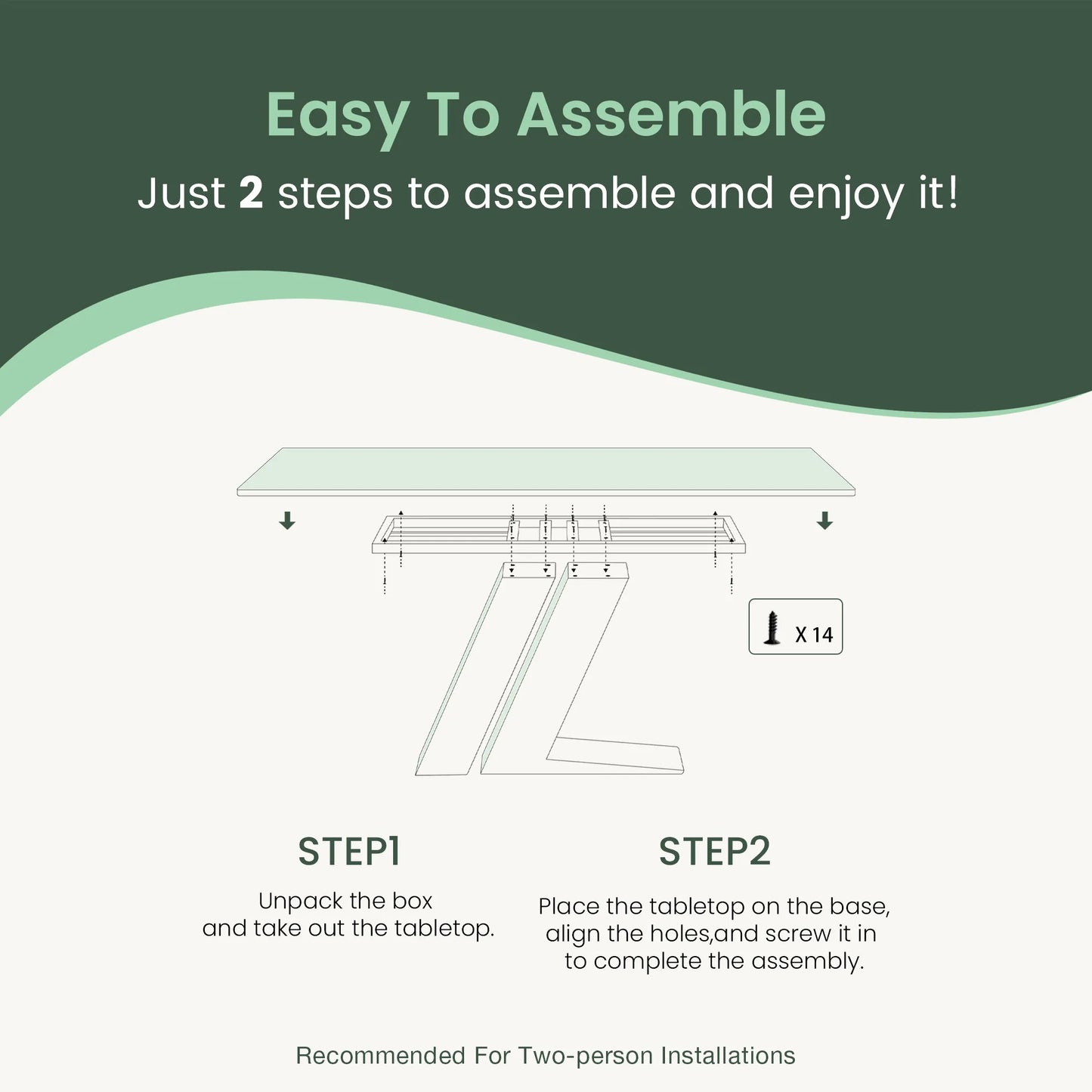 Easy To Assemble

Just 2 steps to assemble and enjoy it!

X 14

STEP1

Unpack the box and take out the tabletop.

STEP2

Place the tabletop on the base, align the holes,and screw it in to complete the assembly.

Recommended For Two-person Installations